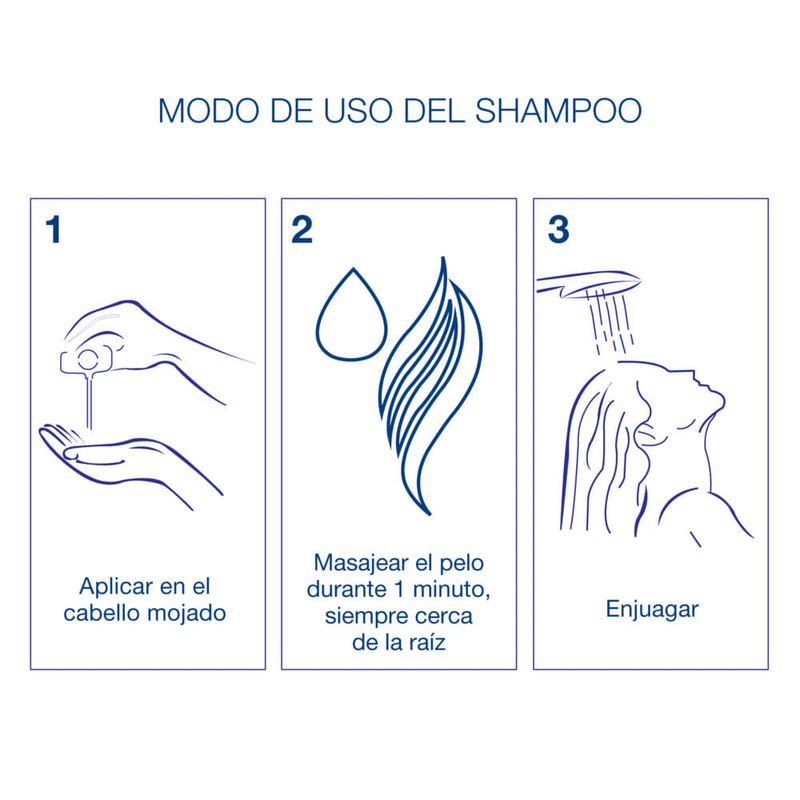 MODO DE USO DEL SHAMPOO

1

Aplicar en el cabello mojado

2

Masajear el pelo durante 1 minuto, siempre cerca de la raíz

3

Enjuagar