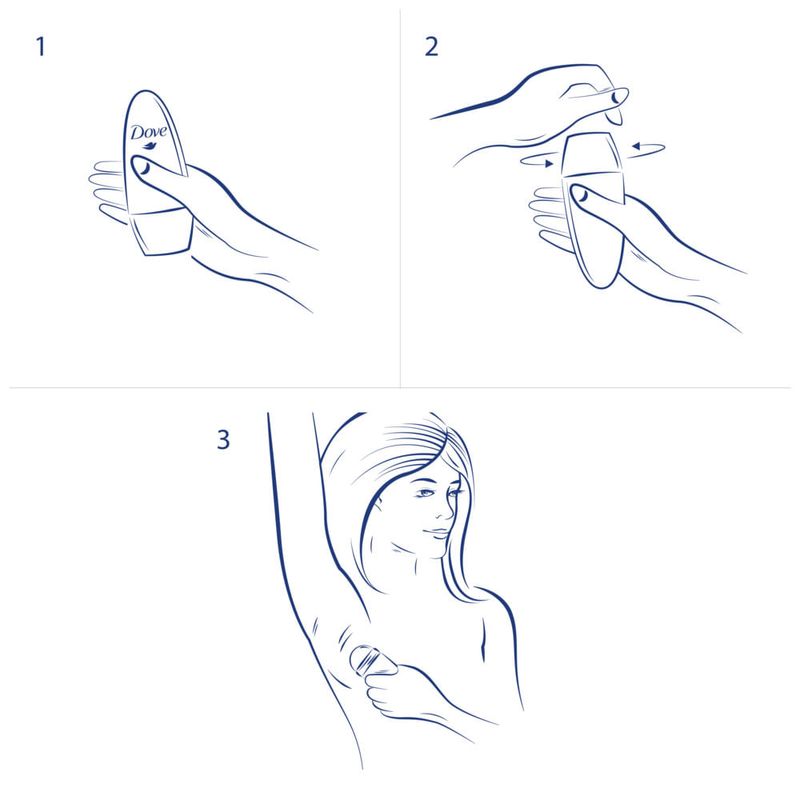 1

Dove

2

3