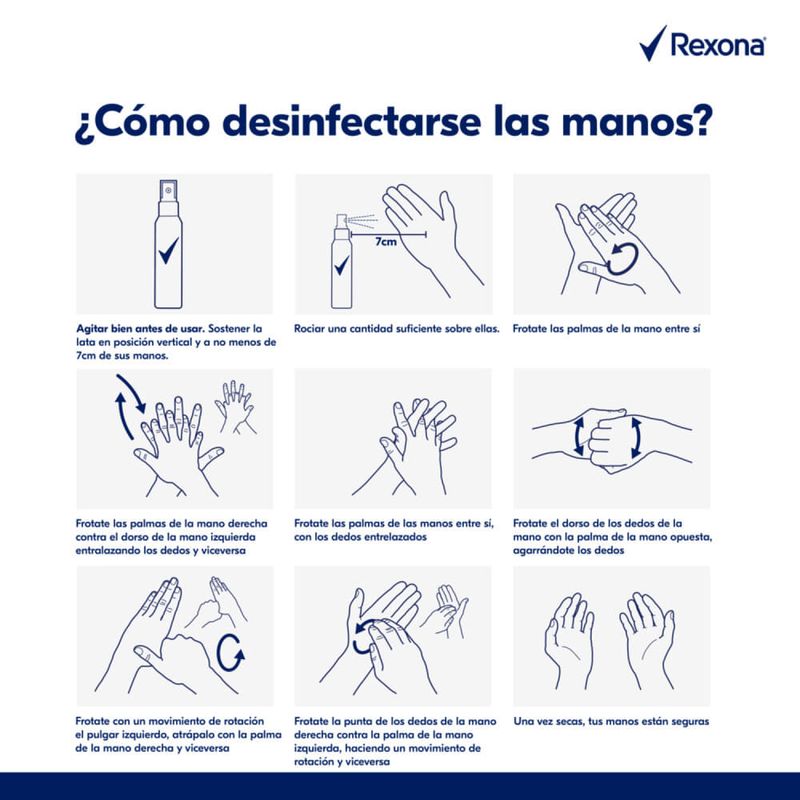 Rexona

¿Cómo desinfectarse las manos?

Agitar bien antes de usar. Sostener la lata en posición vertical y a no menos de 7cm de sus manos.

7cm

Rociar una cantidad suficiente sobre ellas.

Frotate las palmas de la mano entre sí

Frotate las palmas de la mano derecha contra el dorso de la mano izquierda entralazando los dedos y viceversa

Frotate las palmas de las manos entre sí, con los dedos entrelazados

Frotate el dorso de los dedos de la mano con la palma de la mano opuesta, agarrándote los dedos

Frotate con un movimiento de rotación el pulgar izquierdo, atrápalo con la palma de la mano derecha y viceversa

Frotate la punta de los dedos de la mano derecha contra la palma de la mano izquierda, haciendo un movimiento de rotación y viceversa

Una vez secas, tus manos están seguras