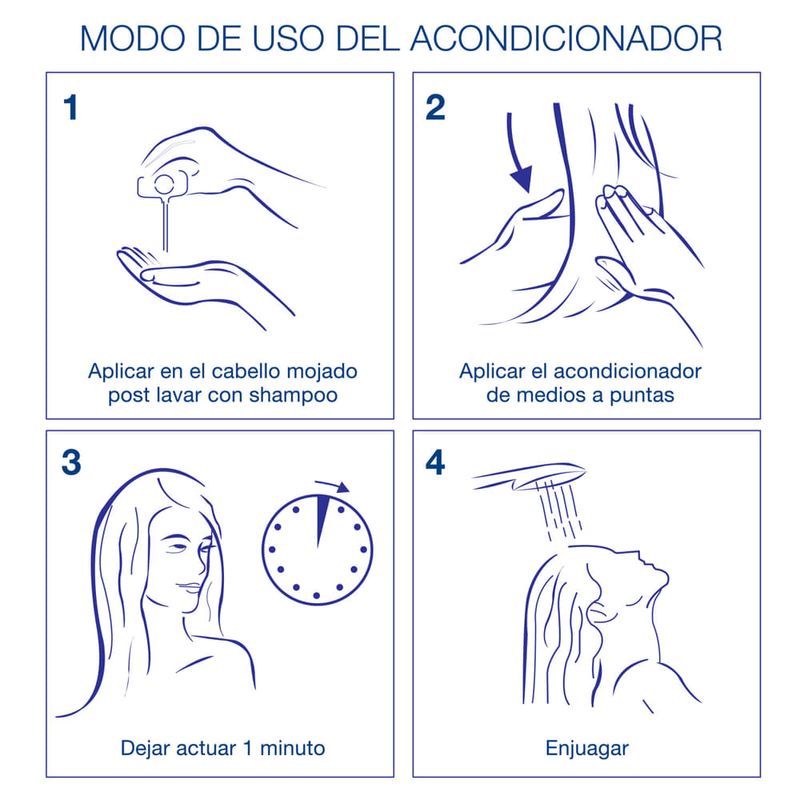 MODO DE USO DEL ACONDICIONADOR

1

Aplicar en el cabello mojado post lavar con shampoo

2

Aplicar el acondicionador de medios a puntas

3

Dejar actuar 1 minuto

4

Enjuagar