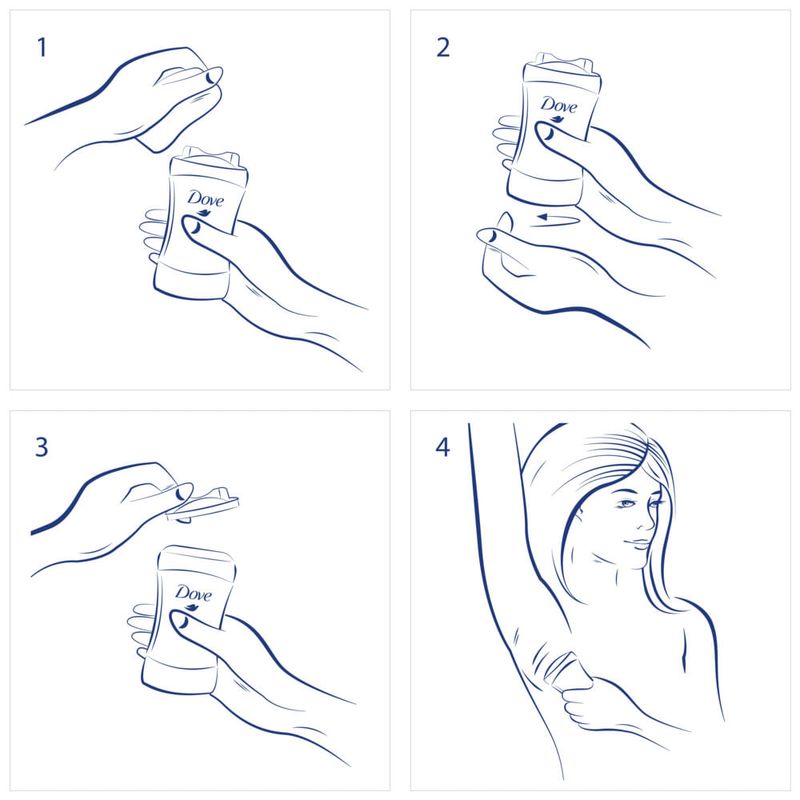 1

Dove

2

Dove

3

Dove

4