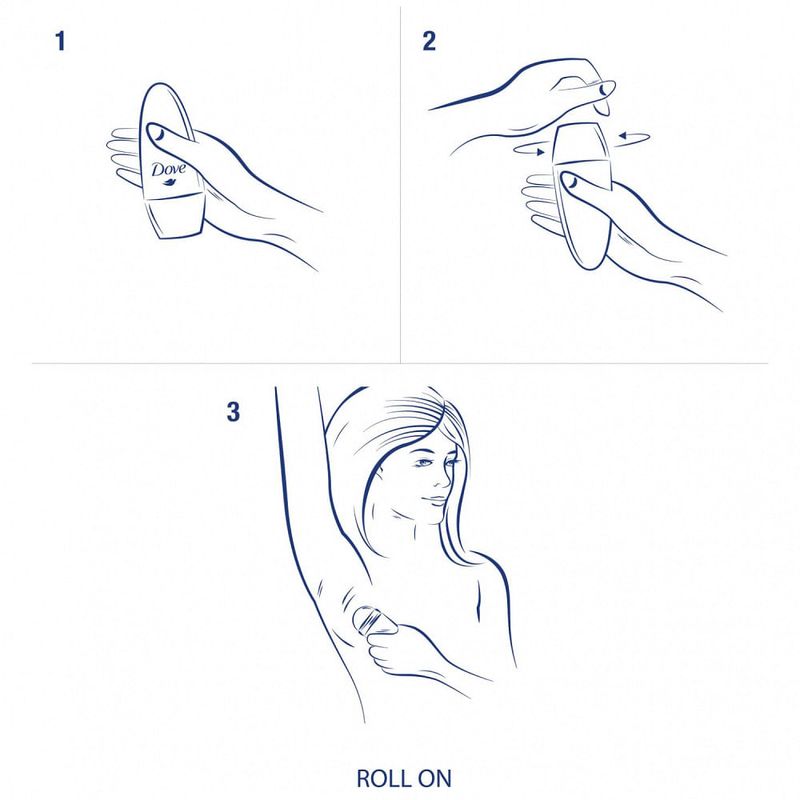 1

Dove

2

3

ROLL ON